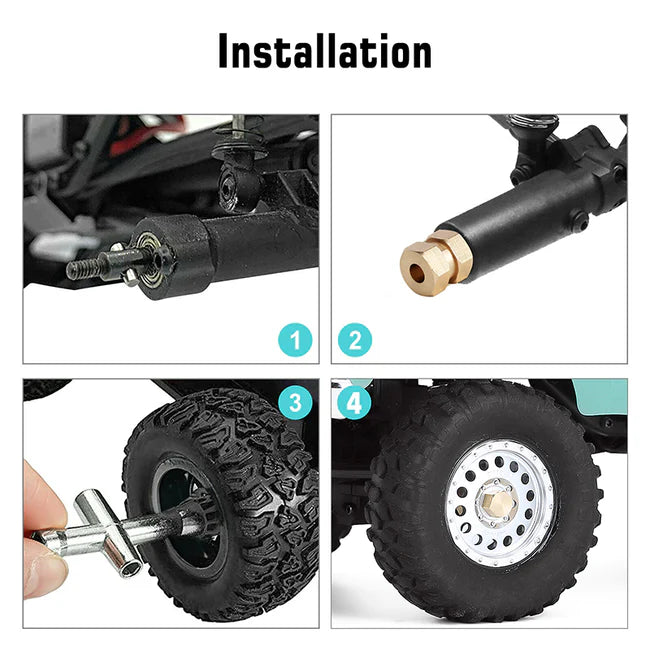 Installation

1

2

3

4