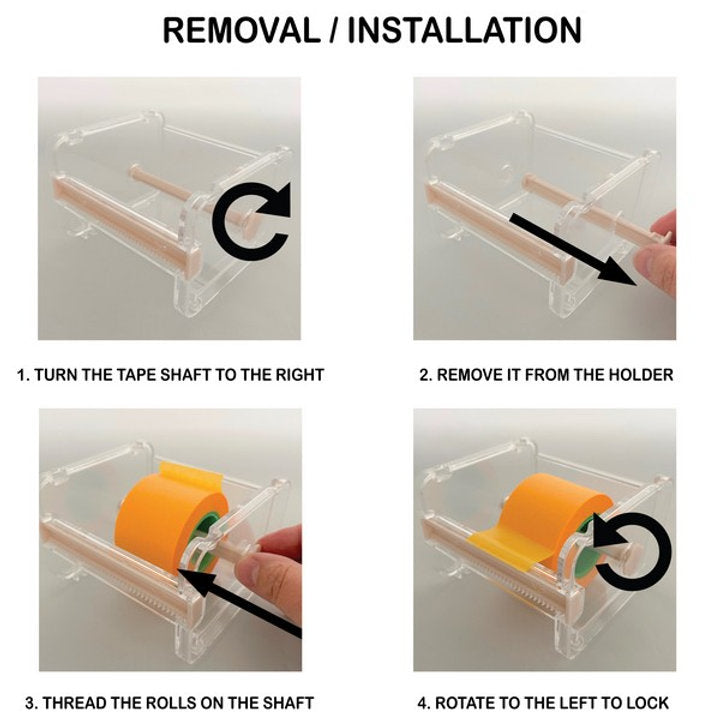 REMOVAL / INSTALLATION

1. TURN THE TAPE SHAFT TO THE RIGHT

2. REMOVE IT FROM THE HOLDER

3. THREAD THE ROLLS ON THE SHAFT

4. ROTATE TO THE LEFT TO LOCK